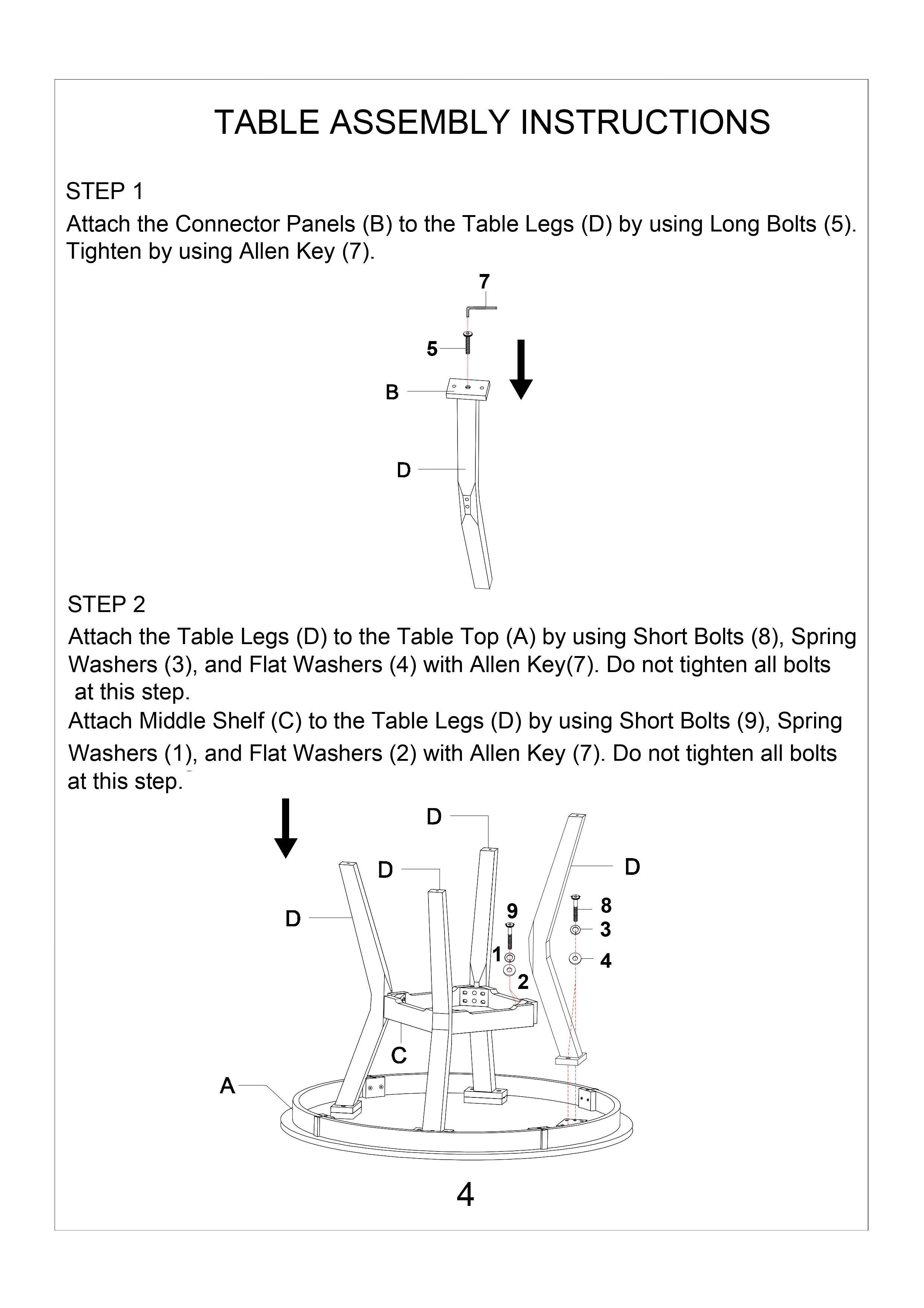 TABLE ASSEMBLY INSTRUCTIONS

STEP 1

Attach the Connector Panels (B) to the Table Legs (D) by using Long Bolts (5). Tighten by using Allen Key (7).

7

5

B

D

STEP 2

Attach the Table Legs (D) to the Table Top (A) by using Short Bolts (8), Spring Washers (3), and Flat Washers (4) with Allen Key(7). Do not tighten all bolts at this step.

Attach Middle Shelf (C) to the Table Legs (D) by using Short Bolts (9), Spring Washers (1), and Flat Washers (2) with Allen Key (7). Do not tighten all bolts at this step.

D

D

D

D

9

8

3

1

4

2

C

A

4